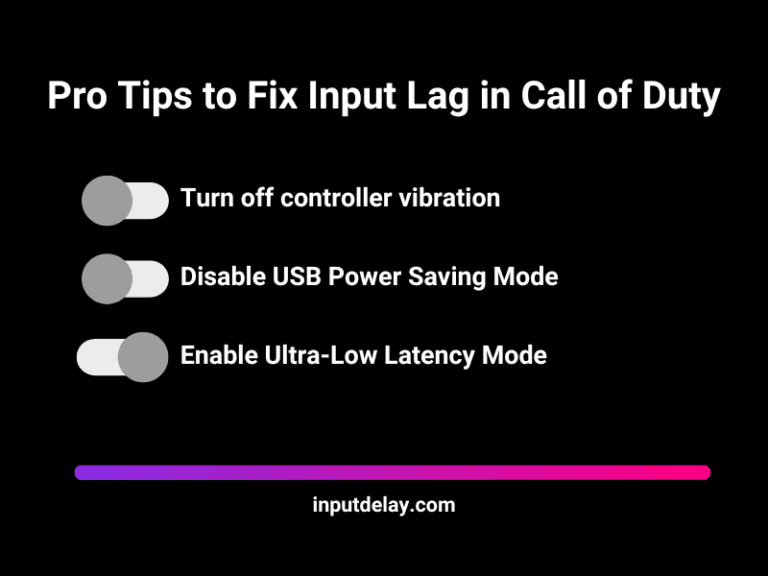 Pro Tips to Fix Input Lag in Call of Duty

Turn off controller vibration

Disable USB Power Saving Mode

Enable Ultra-Low Latency Mode

inputdelay.com